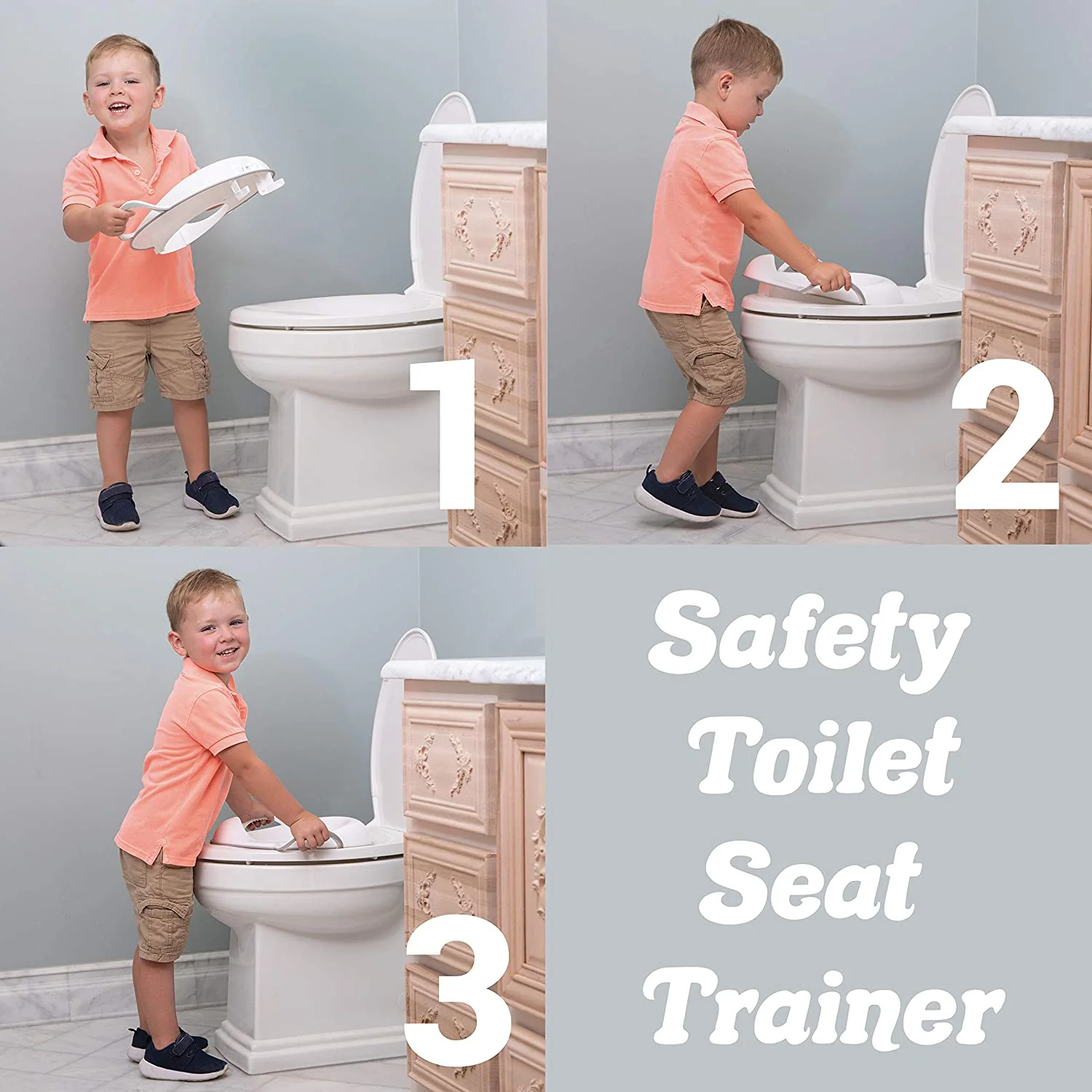 1

2

3

Safety Toilet Seat Trainer